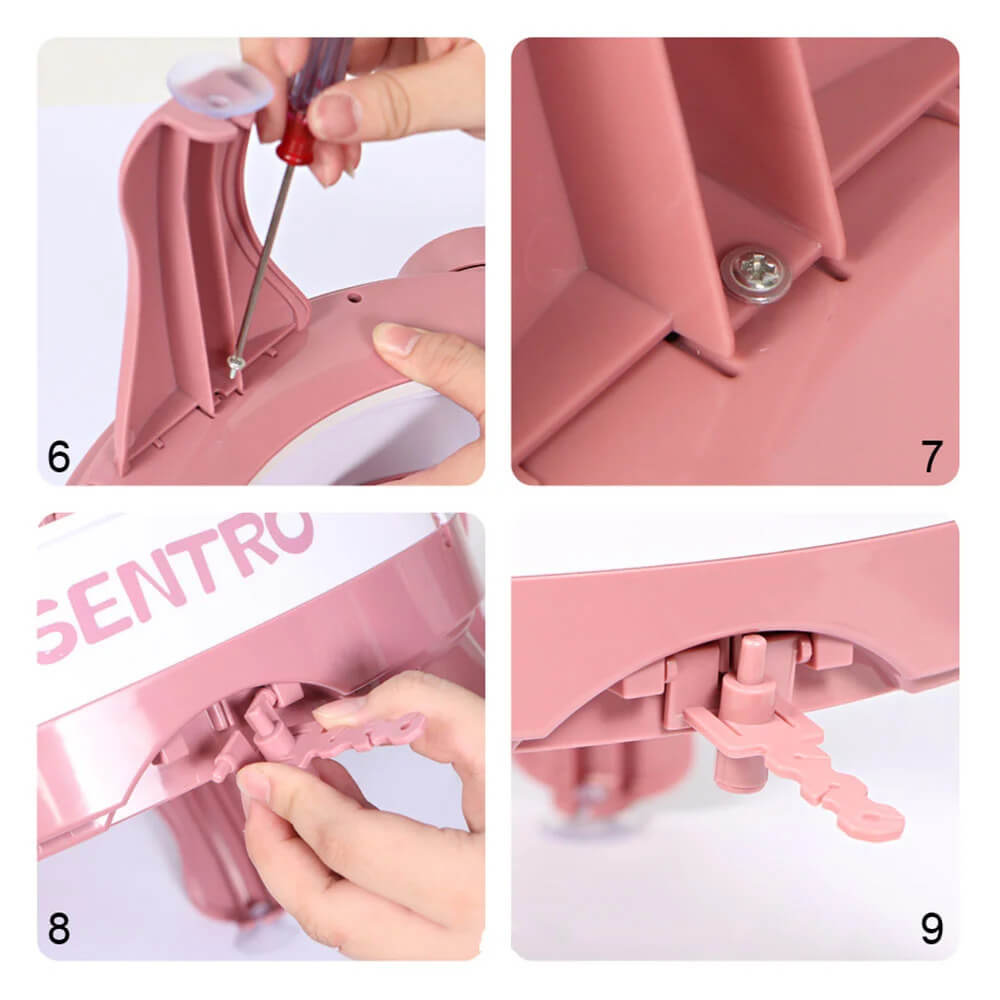 6

7

SENTRO

8

9